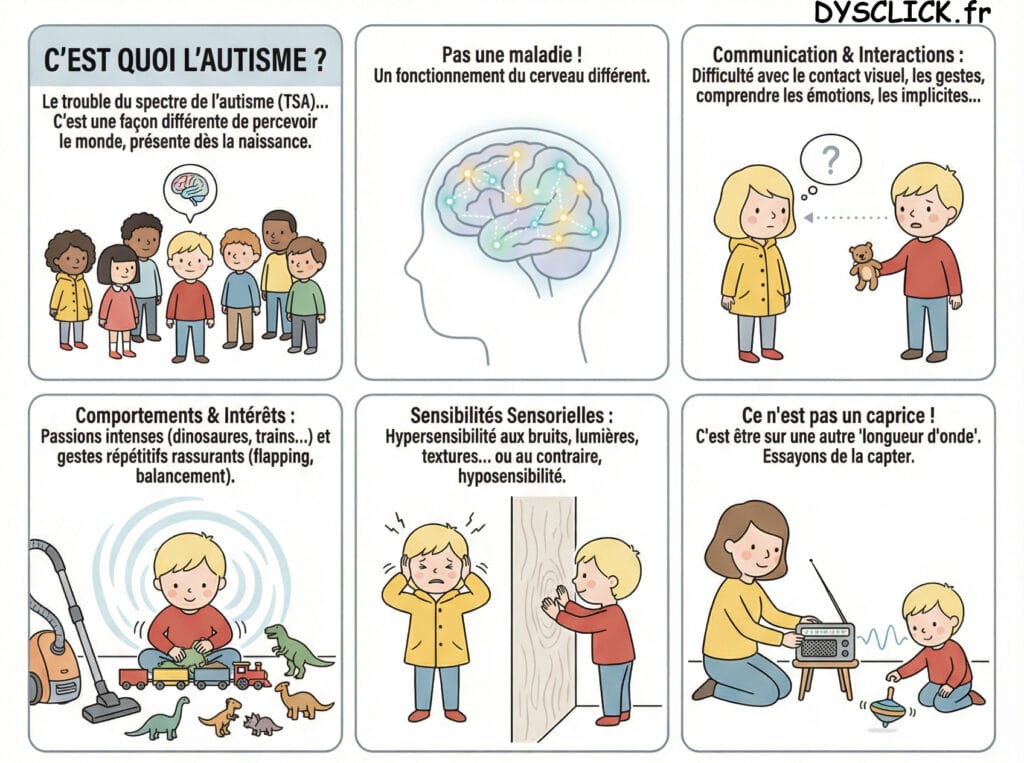 DYSCLICK.fr

C'EST QUOI L'AUTISME ?

Le trouble du spectre de l'autisme (TSA)... C'est une façon différente de percevoir le monde, présente dès la naissance.

Pas une maladie !
Un fonctionnement du cerveau différent.

Communication & Interactions :
Difficulté avec le contact visuel, les gestes, comprendre les émotions, les implicites...

?

Comportements & Intérêts :
Passions intenses (dinosaures, trains...) et gestes répétitifs rassurants (flapping, balancement).

Sensibilités Sensorielles :
Hypersensibilité aux bruits, lumières, textures... ou au contraire, hyposensibilité.

Ce n'est pas un caprice !
C'est être sur une autre 'longueur d'onde'. Essayons de la capter.