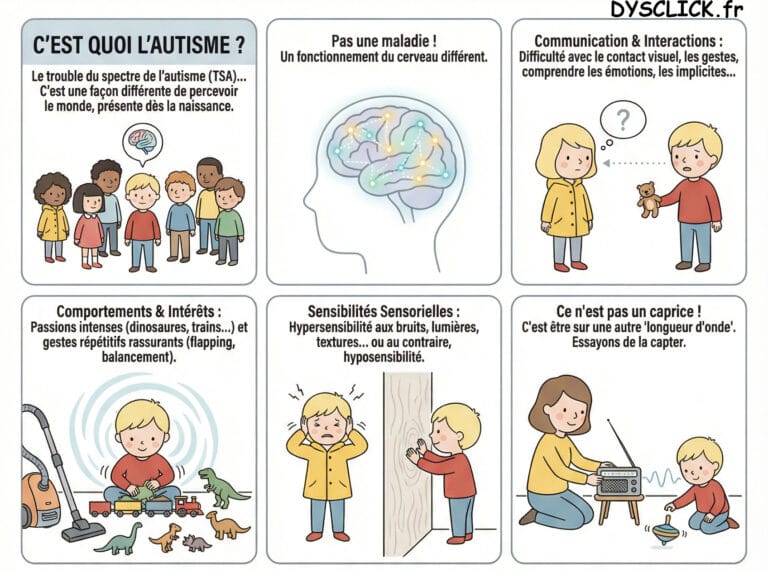 DYSCLICK.fr

C'EST QUOI L'AUTISME ?

Le trouble du spectre de l'autisme (TSA)... C'est une façon différente de percevoir le monde, présente dès la naissance.

Pas une maladie !
Un fonctionnement du cerveau différent.

Communication & Interactions :
Difficulté avec le contact visuel, les gestes, comprendre les émotions, les implicites...

?

Comportements & Intérêts :
Passions intenses (dinosaures, trains...) et gestes répétitifs rassurants (flapping, balancement).

Sensibilités Sensorielles :
Hypersensibilité aux bruits, lumières, textures... ou au contraire, hyposensibilité.

Ce n'est pas un caprice !
C'est être sur une autre 'longueur d'onde'. Essayons de la capter.